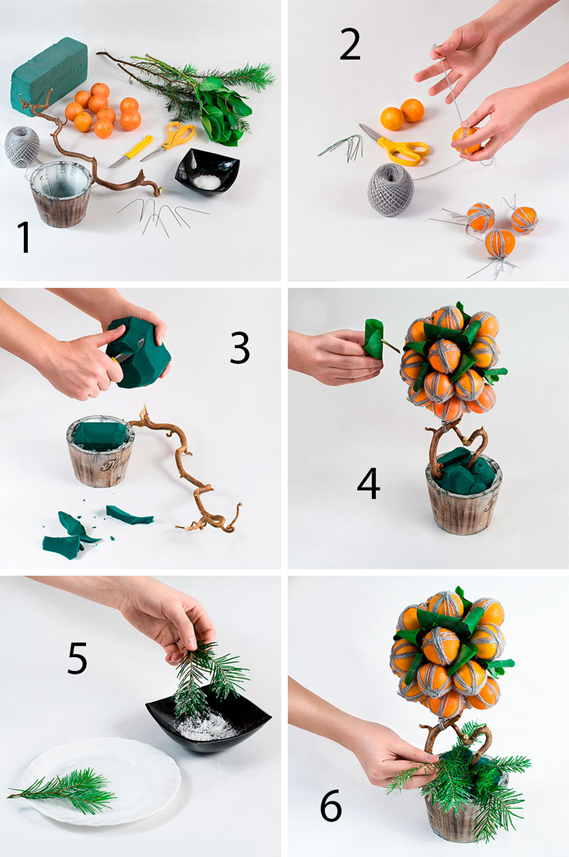 1

2

3

4

5

6