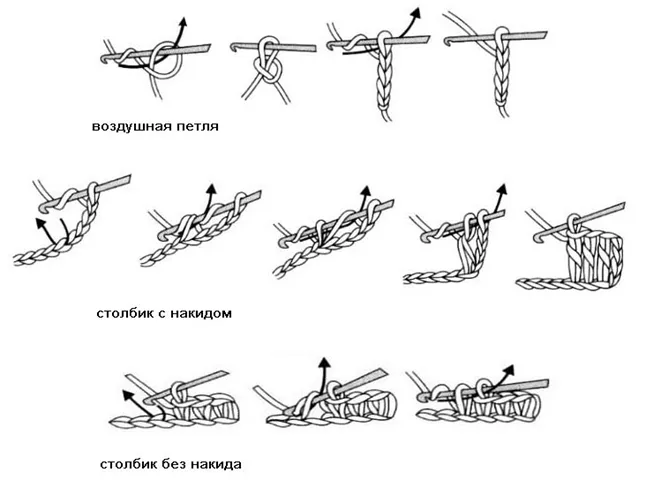 воздушная петля

столбик с накидом

столбик без накида