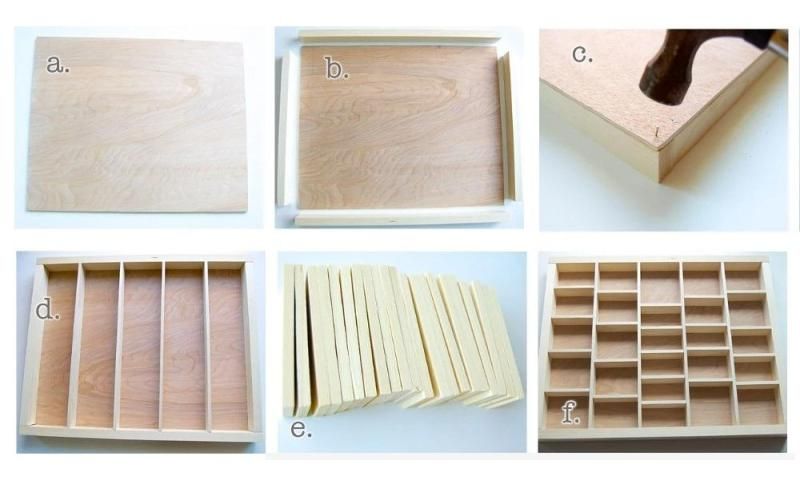 a.

b.

c.

d.

e.

f.